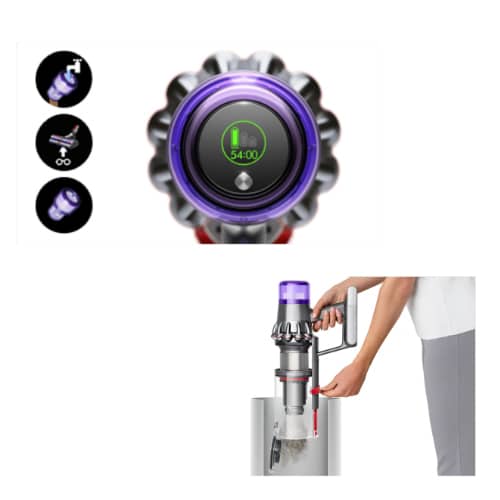 54:00